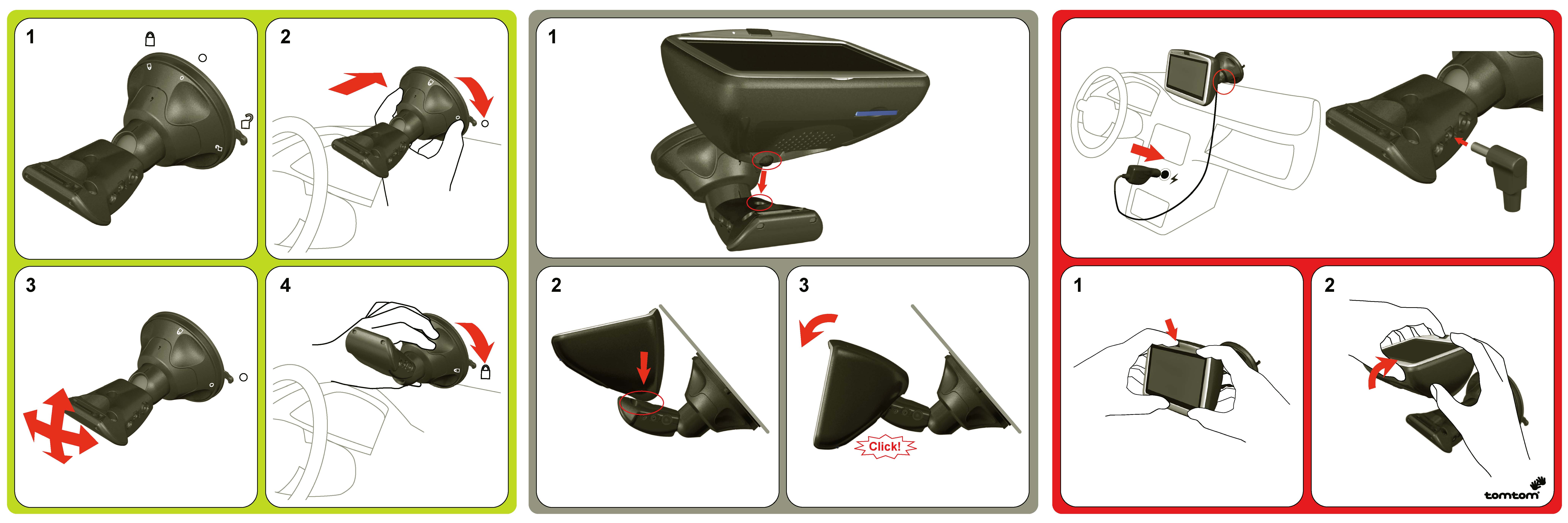 1

2

3

4

1

2

3

Click!

1

2

tomtom